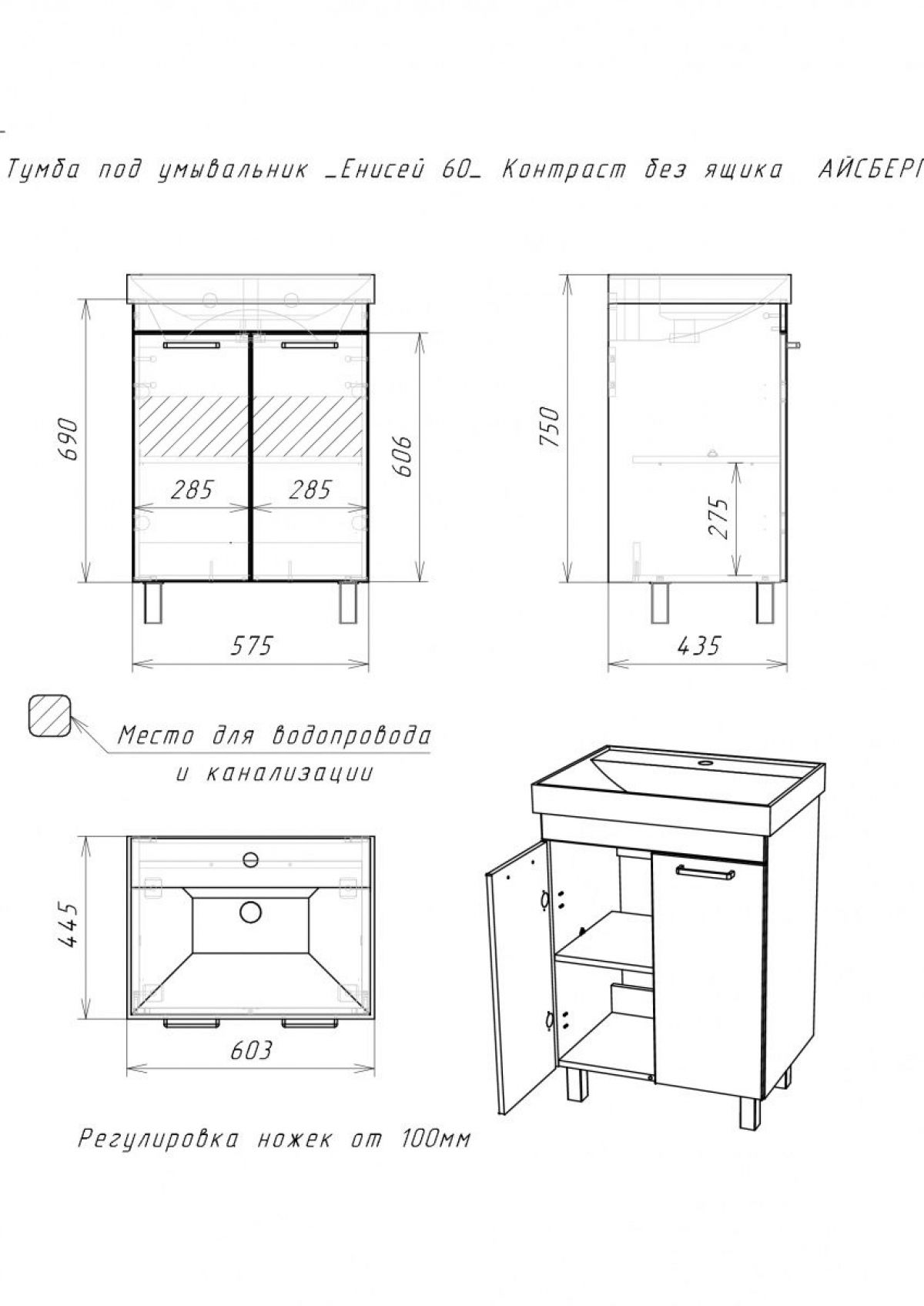 Тумба под умывальник _Енисей 60_ Контраст без ящика АЙСБЕРГ

690

285

285

606

575

750

275

435

Место для водопровода и канализации

445

603

Регулировка ножек от 100мм